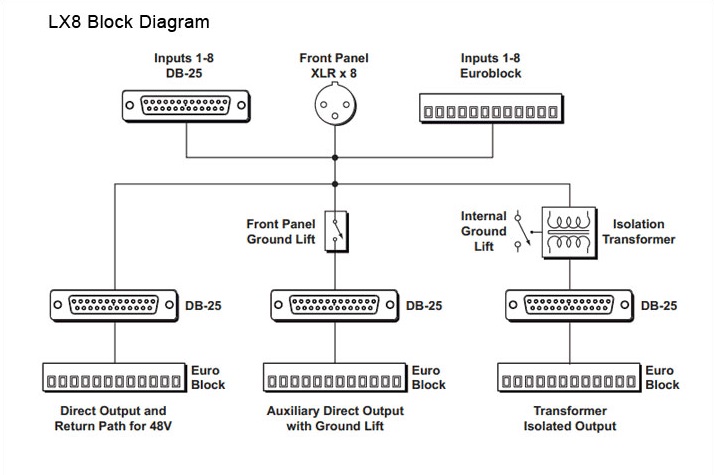 LX8 Block Diagram

Inputs 1-8
DB-25

Front Panel
XLR x 8

Inputs 1-8
Euroblock

Front Panel
Ground Lift

Internal
Ground
Lift

Isolation
Transformer

DB-25

DB-25

DB-25

Euro
Block

Euro
Block

Euro
Block

Direct Output and
Return Path for 48V

Auxiliary Direct Output
with Ground Lift

Transformer
Isolated Output